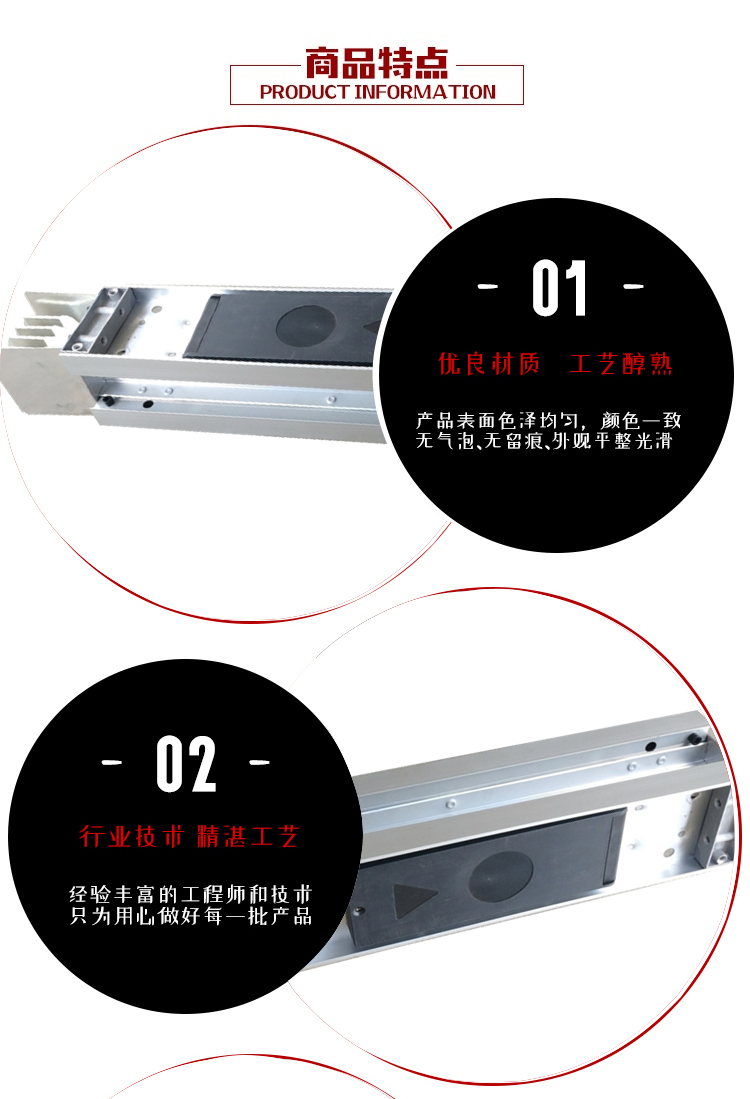 商品特点
PRODUCT INFORMATION

- 01 -

优良材质 工艺醇熟

产品表面色泽均匀，颜色一致
无气泡、无留痕、外观平整光滑

- 02 -

行业技术 精湛工艺

经验丰富的工程师和技术
只为用心做好每一批产品